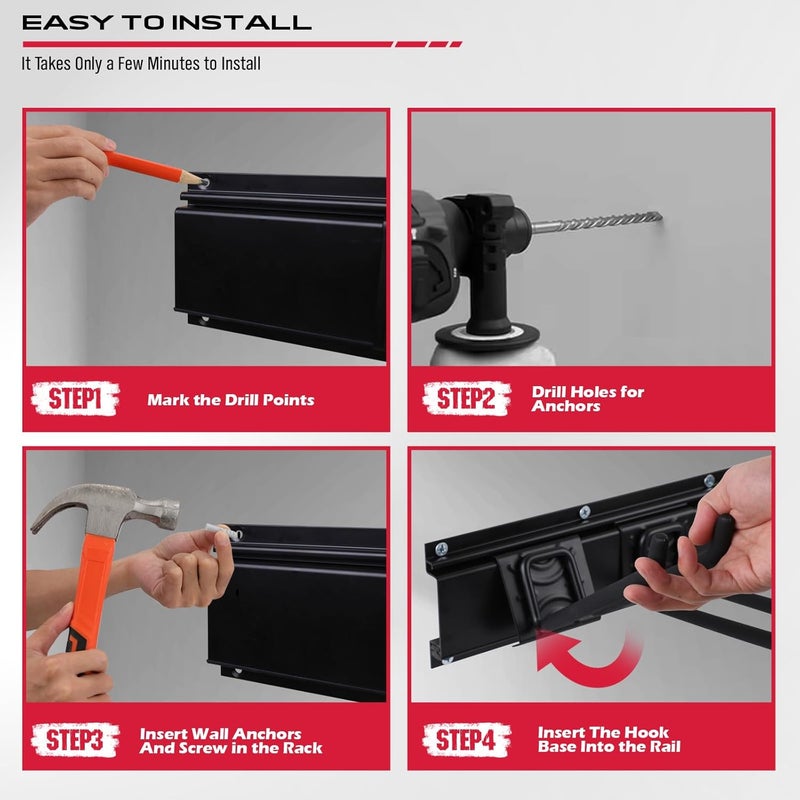 EASY TO INSTALL

It Takes Only a Few Minutes to Install

STEP1 Mark the Drill Points

STEP2 Drill Holes for Anchors

STEP3 Insert Wall Anchors And Screw in the Rack

STEP4 Insert The Hook Base Into the Rail